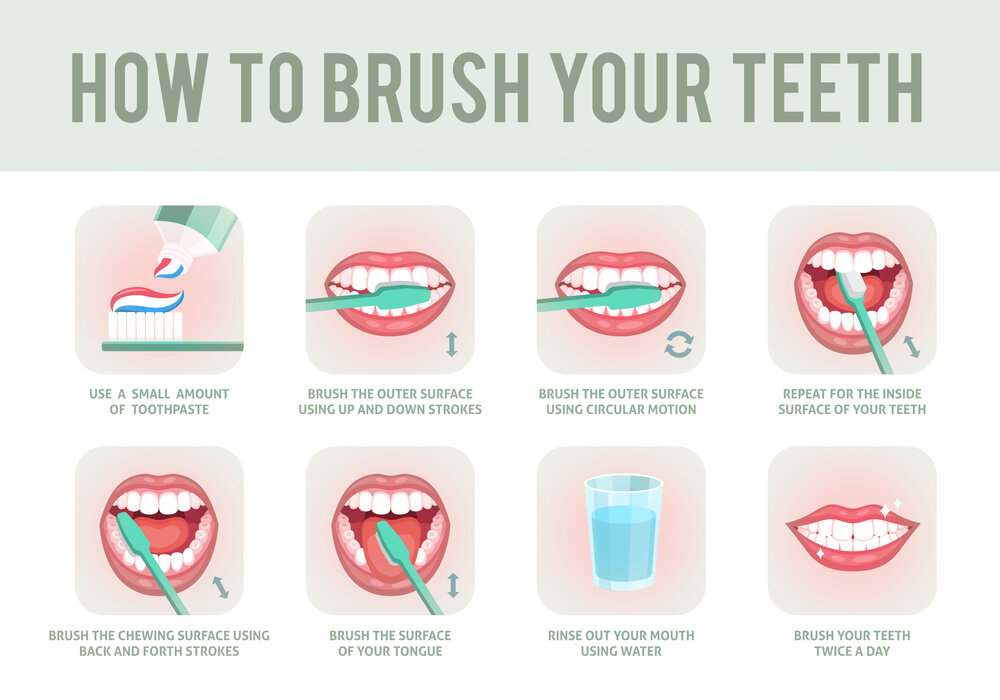 HOW TO BRUSH YOUR TEETH

USE A SMALL AMOUNT OF TOOTHPASTE

BRUSH THE OUTER SURFACE USING UP AND DOWN STROKES

BRUSH THE OUTER SURFACE USING CIRCULAR MOTION

REPEAT FOR THE INSIDE SURFACE OF YOUR TEETH

BRUSH THE CHEWING SURFACE USING BACK AND FORTH STROKES

BRUSH THE SURFACE OF YOUR TONGUE

RINSE OUT YOUR MOUTH USING WATER

BRUSH YOUR TEETH TWICE A DAY